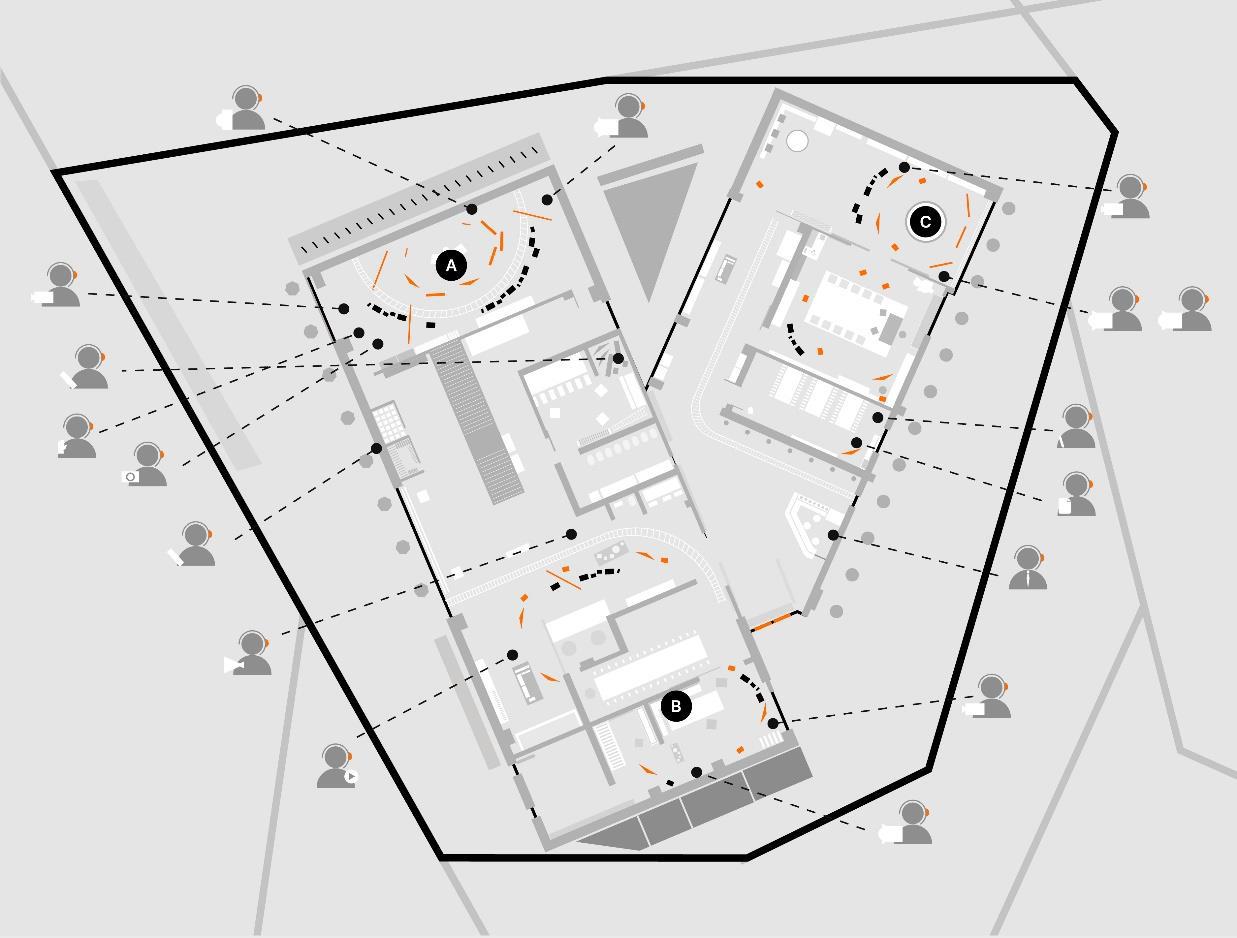 A
C
B